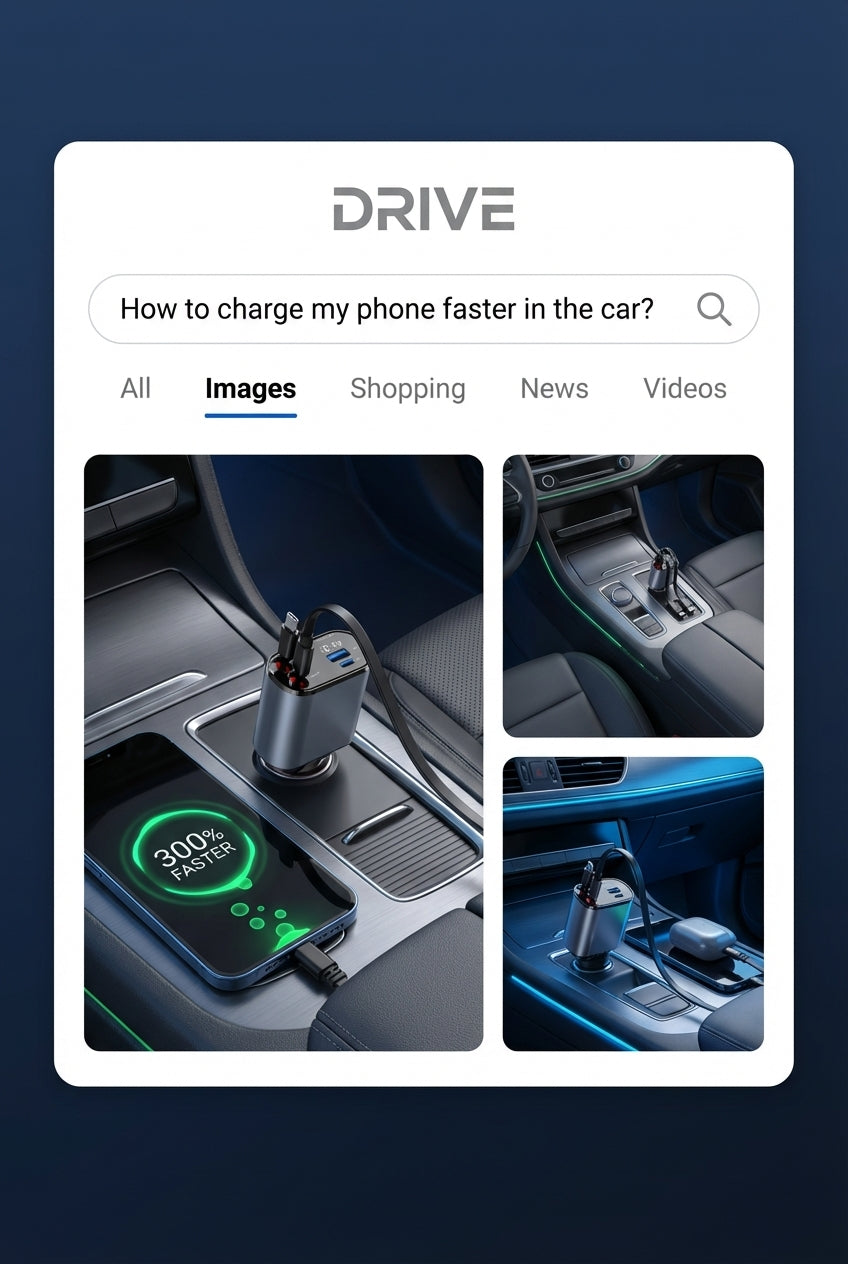 DRIVE

How to charge my phone faster in the car?

All Images Shopping News Videos

300% FASTER